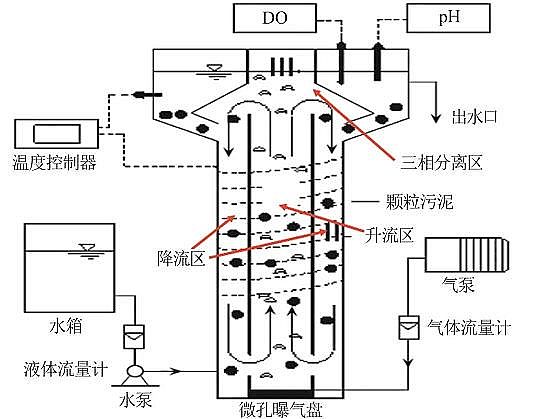 DO

pH

出水口

温度控制器

三相分离区

颗粒污泥

升流区

降流区

气泵

水箱

气体流量计

液体流量计

水泵

微孔曝气盘